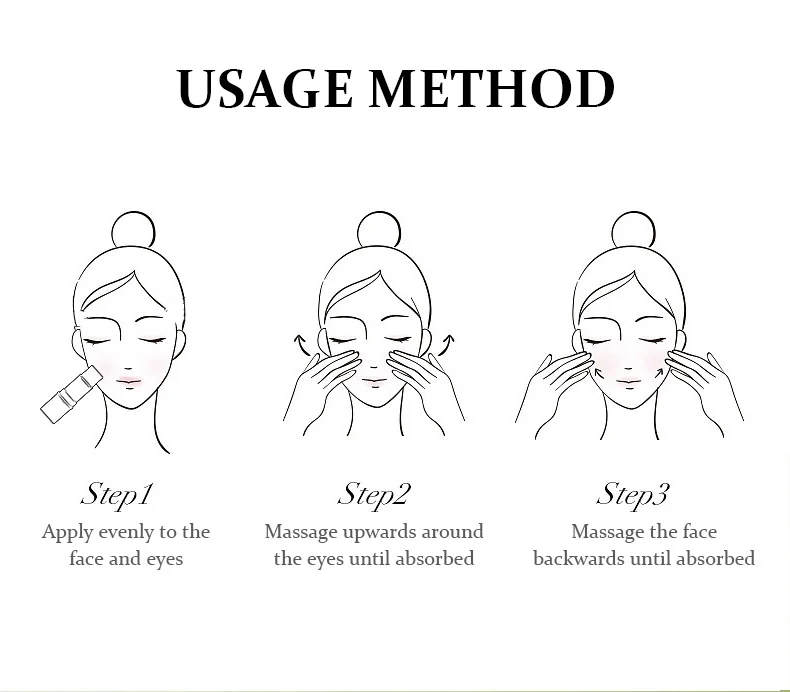 USAGE METHOD

Step1
Apply evenly to the face and eyes

Step2
Massage upwards around the eyes until absorbed

Step3
Massage the face backwards until absorbed