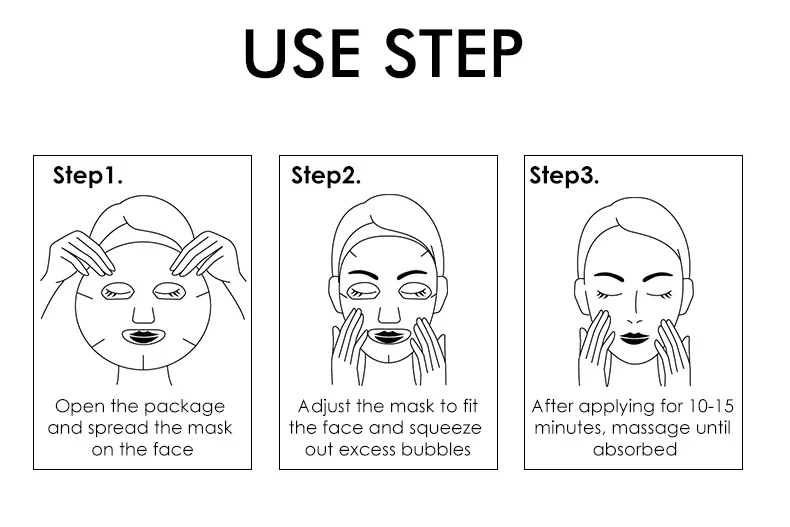 USE STEP

Step1.

Open the package and spread the mask on the face

Step2.

Adjust the mask to fit the face and squeeze out excess bubbles

Step3.

After applying for 10-15 minutes, massage until absorbed