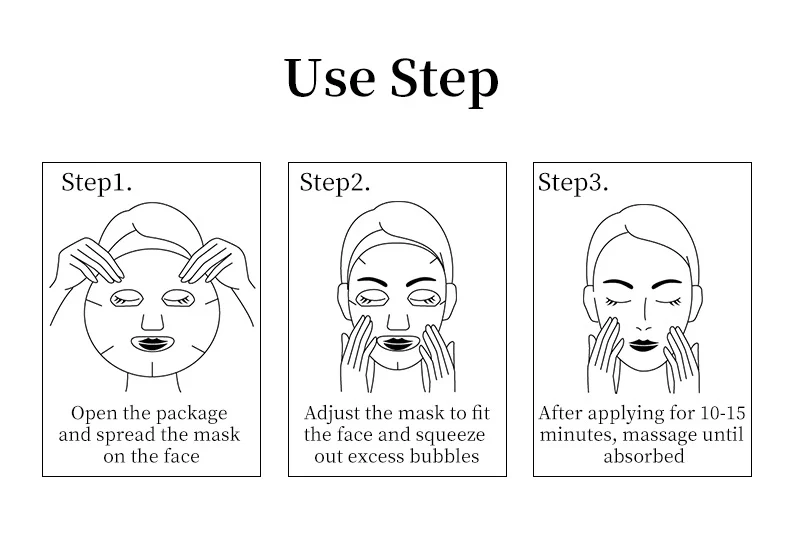 Use Step

Step1.

Open the package and spread the mask on the face

Step2.

Adjust the mask to fit the face and squeeze out excess bubbles

Step3.

After applying for 10-15 minutes, massage until absorbed