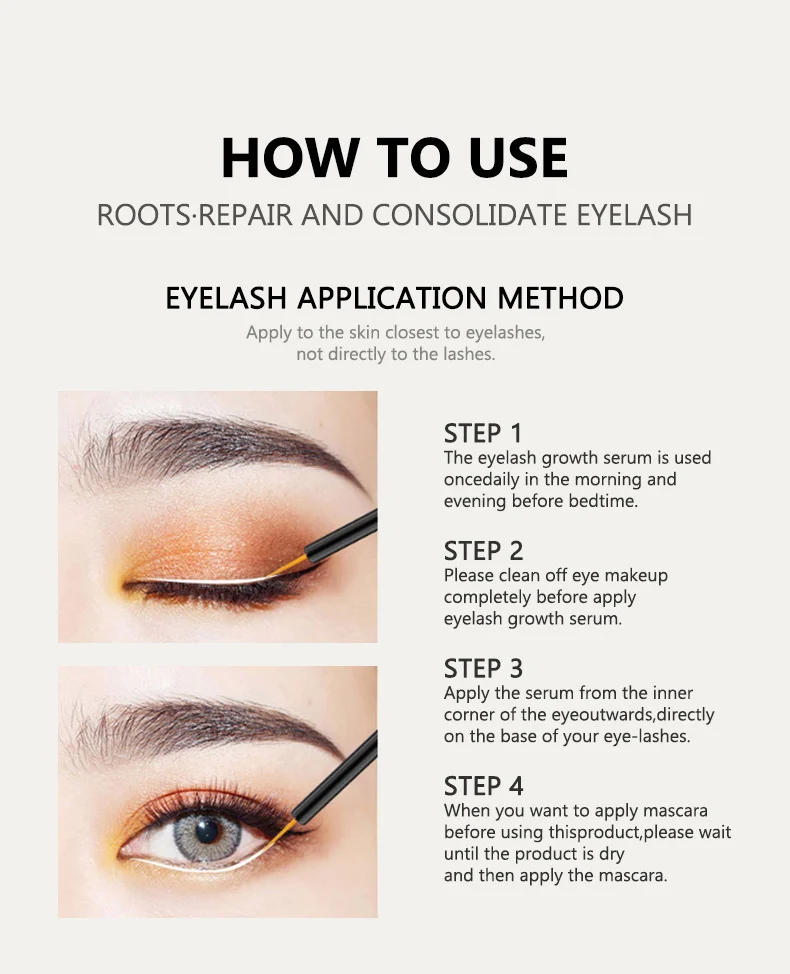 HOW TO USE

ROOTS·REPAIR AND CONSOLIDATE EYELASH

EYELASH APPLICATION METHOD

Apply to the skin closest to eyelashes, not directly to the lashes.

STEP 1
The eyelash growth serum is used oncedaily in the morning and evening before bedtime.

STEP 2
Please clean off eye makeup completely before apply eyelash growth serum.

STEP 3
Apply the serum from the inner corner of the eyeoutwards,directly on the base of your eye-lashes.

STEP 4
When you want to apply mascara before using thisproduct,please wait until the product is dry and then apply the mascara.