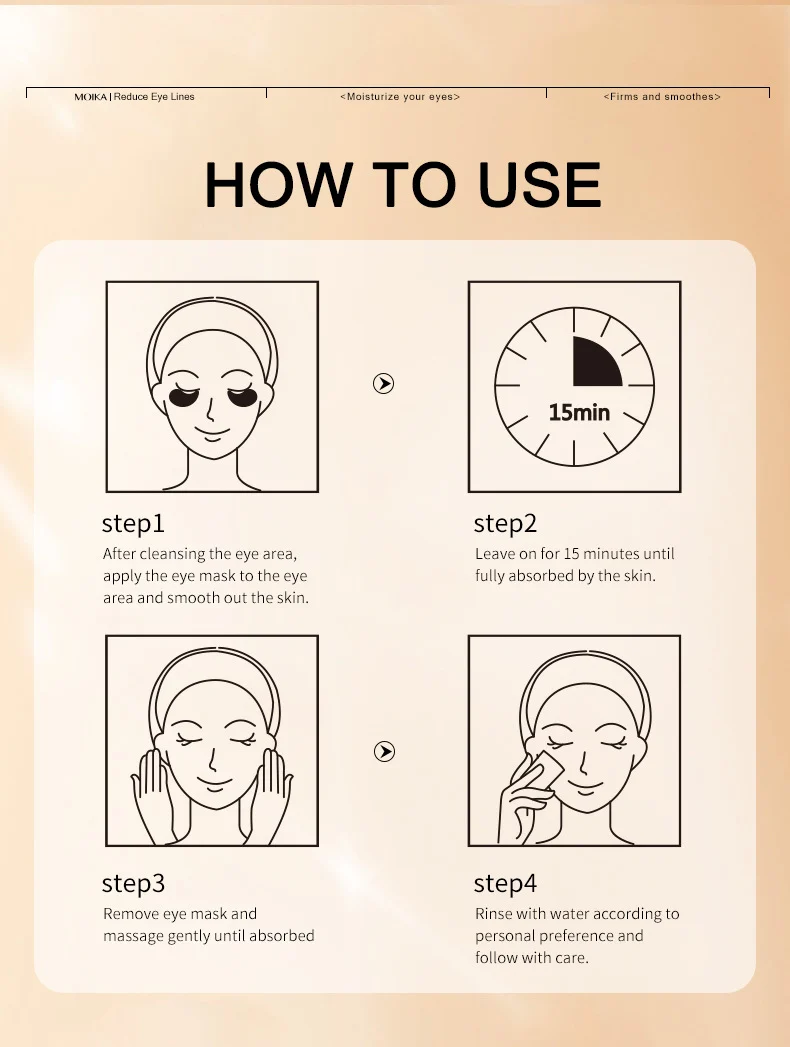 MOIKA | Reduce Eye Lines

<Moisturize your eyes>

<Firms and smoothes>

HOW TO USE

15min

step1

After cleansing the eye area, apply the eye mask to the eye area and smooth out the skin.

step2

Leave on for 15 minutes until fully absorbed by the skin.

step3

Remove eye mask and massage gently until absorbed

step4

Rinse with water according to personal preference and follow with care.