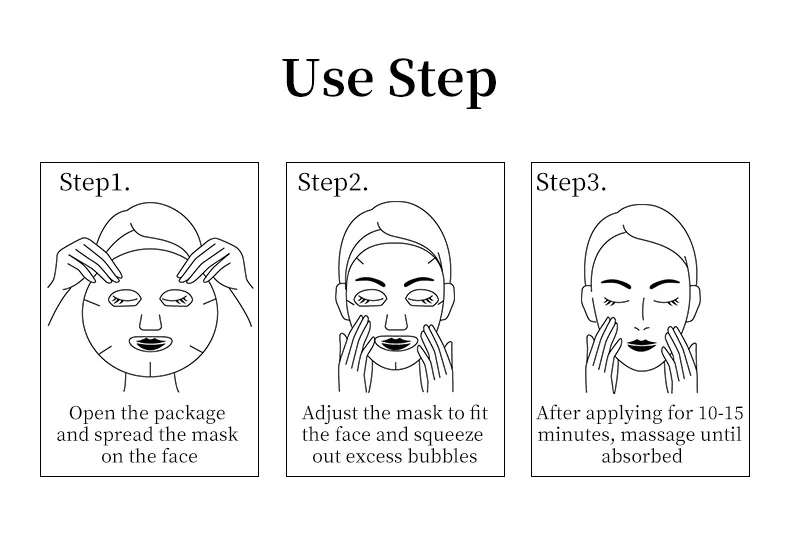 Use Step

Step1.

Open the package and spread the mask on the face

Step2.

Adjust the mask to fit the face and squeeze out excess bubbles

Step3.

After applying for 10-15 minutes, massage until absorbed