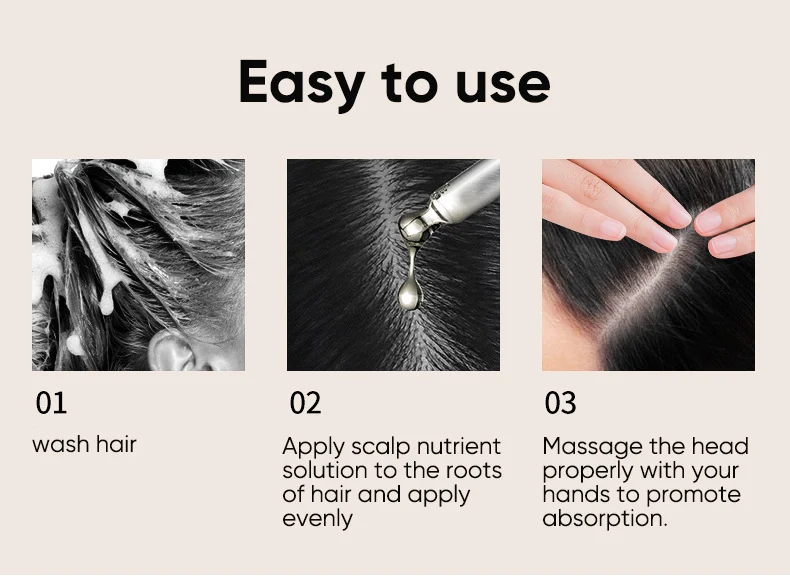 Easy to use

01

wash hair

02

Apply scalp nutrient solution to the roots of hair and apply evenly

03

Massage the head properly with your hands to promote absorption.