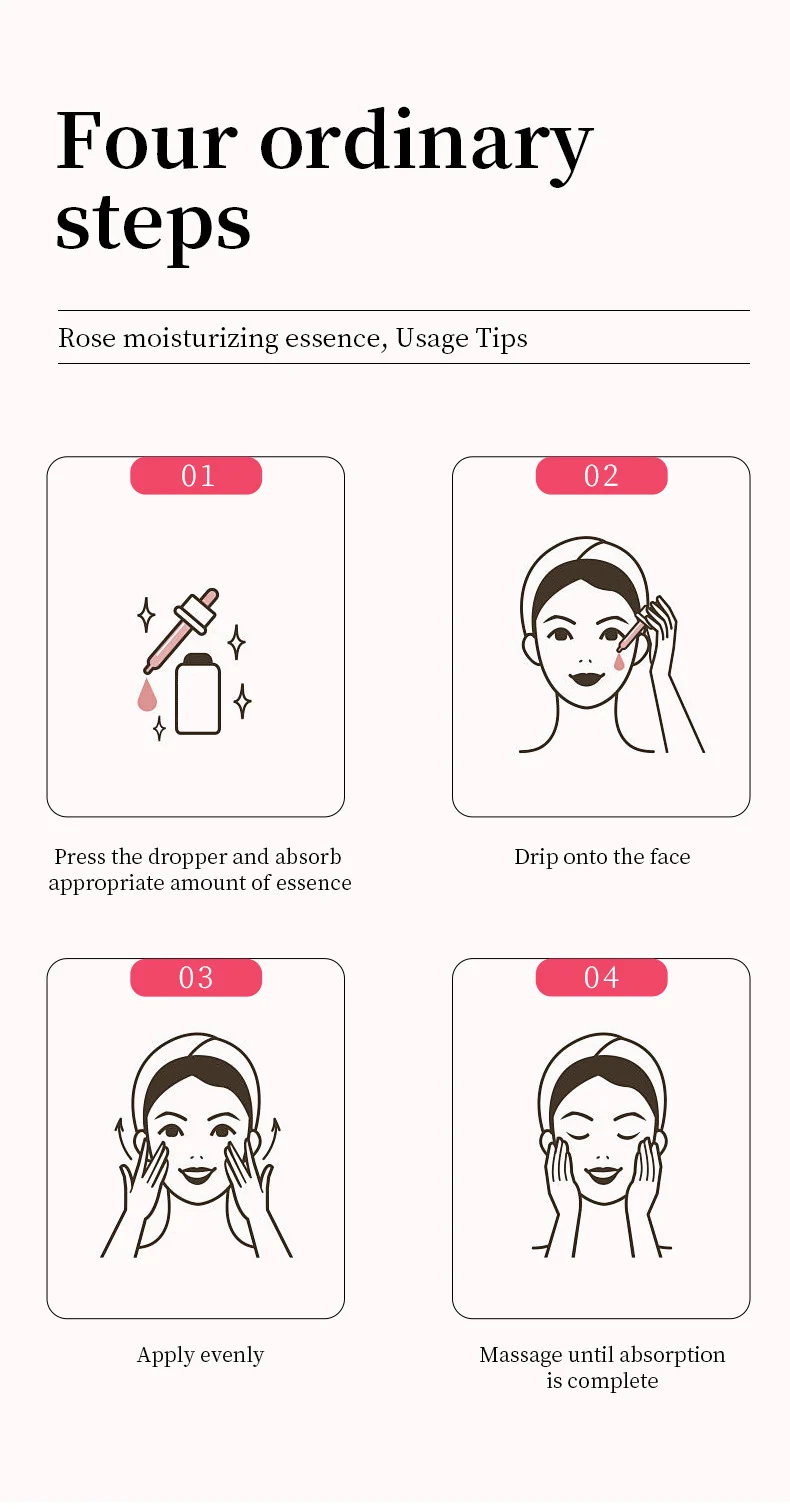 Four ordinary steps

Rose moisturizing essence, Usage Tips

01

Press the dropper and absorb appropriate amount of essence

02

Drip onto the face

03

Apply evenly

04

Massage until absorption is complete